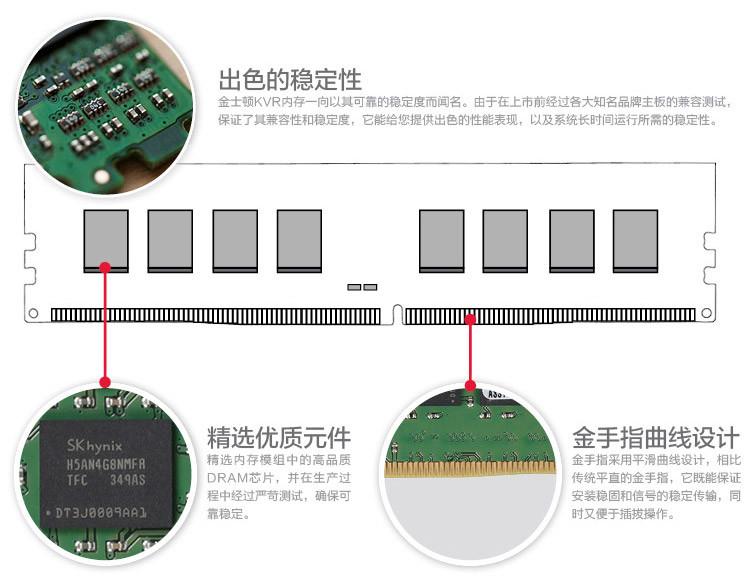 出色的稳定性

金士顿KVR内存一向以其可靠的稳定度而闻名。由于在上市前经过各大知名品牌主板的兼容测试，保证了其兼容性和稳定度，它能给您提供出色的性能表现，以及系统长时间运行所需的稳定性。

SK hynix
H5AN4G8NMFR
TFC 349AS
DT3J0009AA1

精选优质元件

精选内存模组中的高品质DRAM芯片，并在生产过程中经过严苛测试，确保可靠稳定。

金手指曲线设计

金手指采用平滑曲线设计，相比传统平直的金手指，它既能保证安装稳固和信号的稳定传输，同时又便于插拔操作。